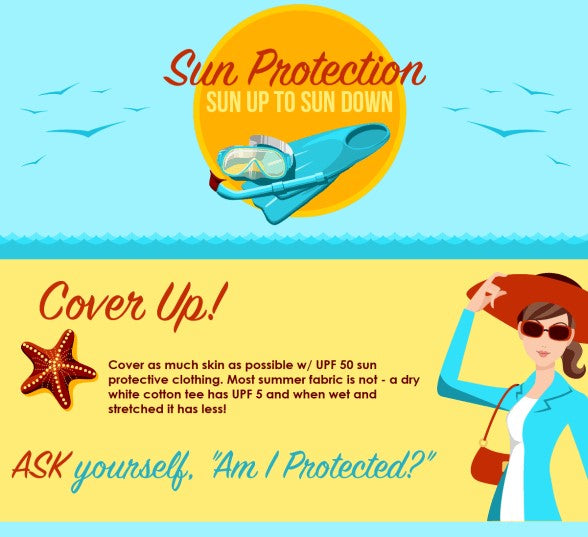 Sun Protection
SUN UP TO SUN DOWN

Cover Up!

Cover as much skin as possible w/ UPF 50 sun protective clothing. Most summer fabric is not - a dry white cotton tee has UPF 5 and when wet and stretched it has less!

ASK yourself, "Am I Protected?"